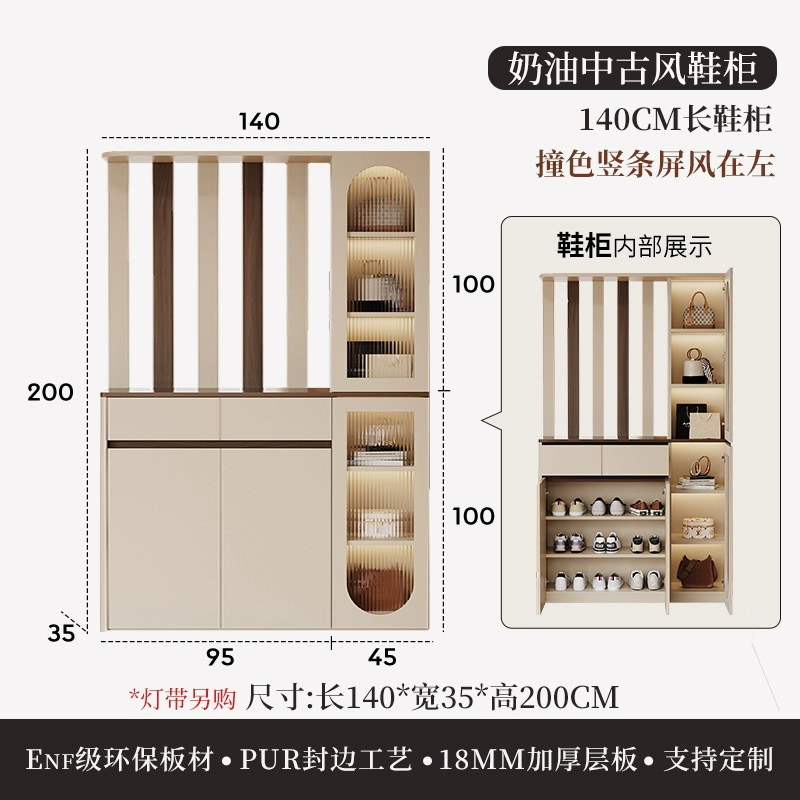 奶油中古风鞋柜

140CM长鞋柜

撞色竖条屏风在左

140

200

100

100

35

95

45

鞋柜内部展示

*灯带另购 尺寸:长140*宽35*高200CM

ENF级环保板材 • PUR封边工艺 • 18MM加厚层板 • 支持定制