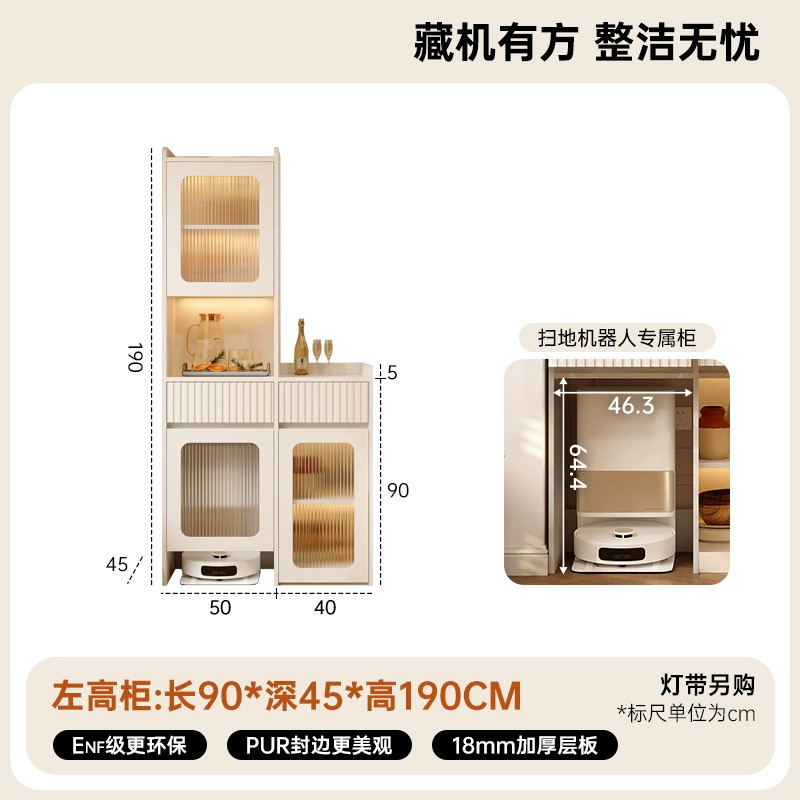 藏机有方 整洁无忧

190
5
90
45
50
40

扫地机器人专属柜
46.3
64.4

左高柜:长90*深45*高190CM
灯带另购
*标尺单位为cm

ENF级更环保
PUR封边更美观
18mm加厚层板